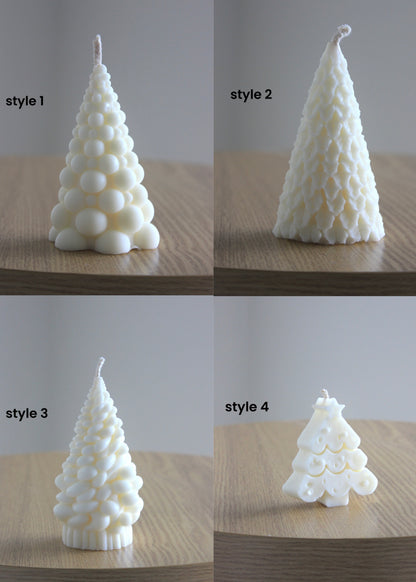 style 1

style 2

style 3

style 4